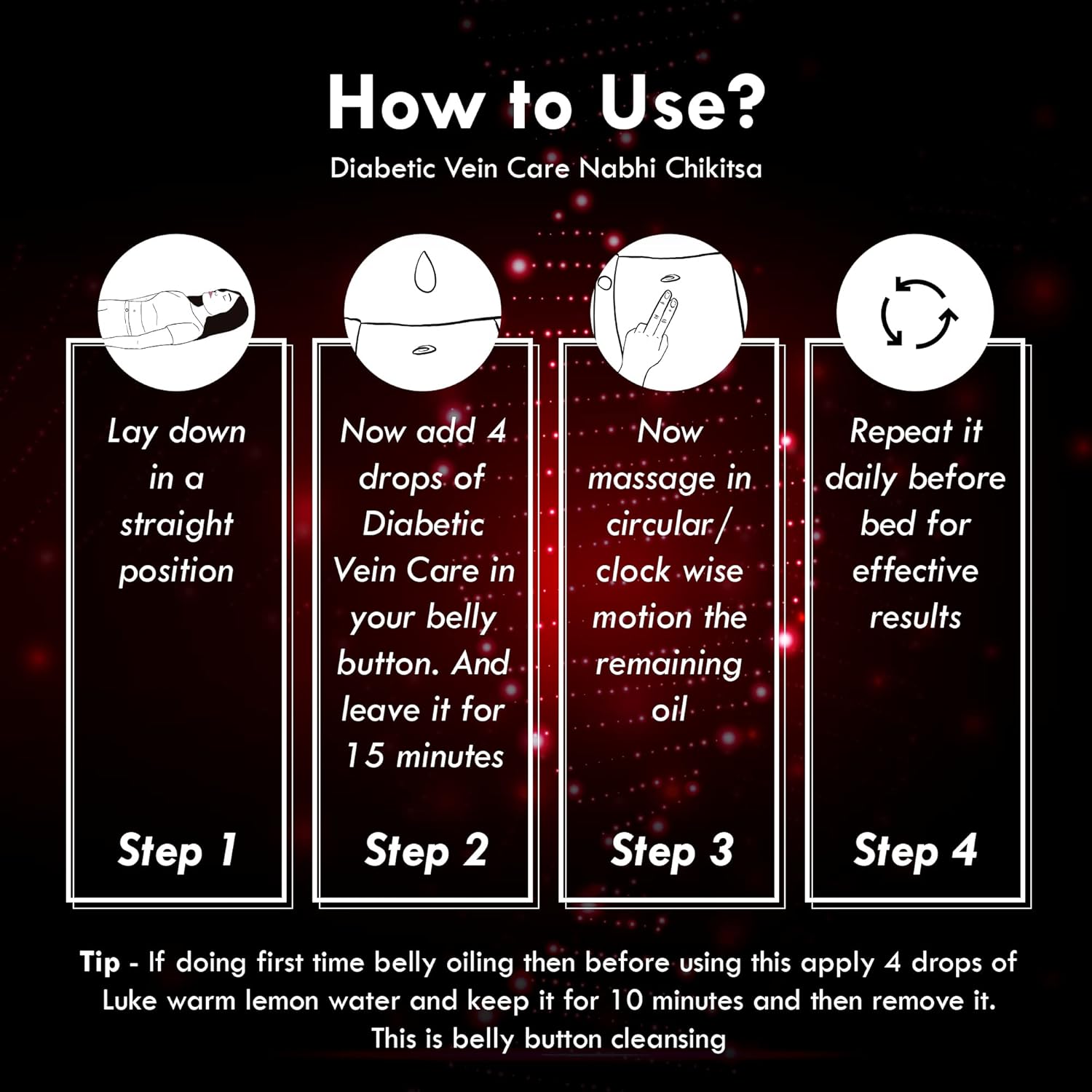 How to Use?
Diabetic Vein Care Nabhi Chikitsa

Lay down in a straight position

Step 1

Now add 4 drops of Diabetic Vein Care in your belly button. And leave it for 15 minutes

Step 2

Now massage in circular/ clock wise motion the remaining oil

Step 3

Repeat it daily before bed for effective results

Step 4

Tip - If doing first time belly oiling then before using this apply 4 drops of Luke warm lemon water and keep it for 10 minutes and then remove it. This is belly button cleansing